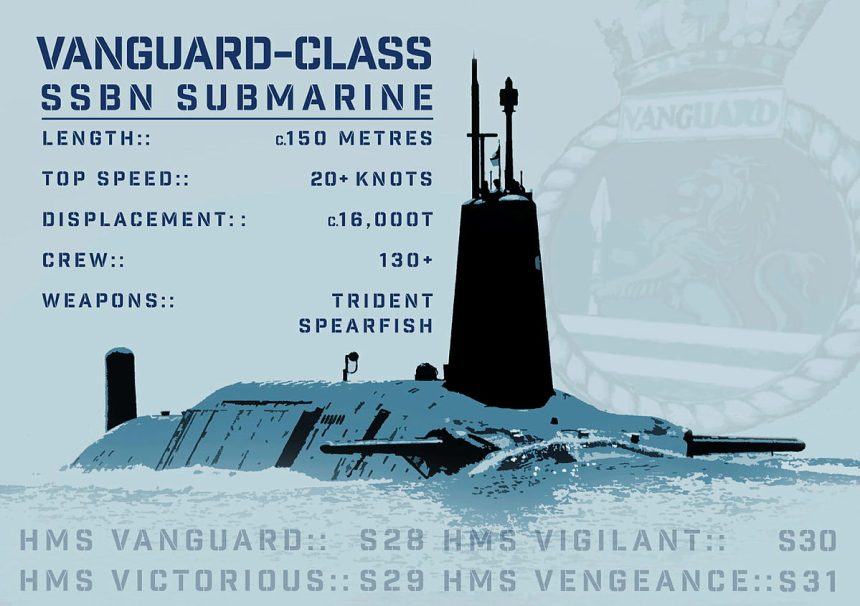 VANGUARD-CLASS
SSBN SUBMARINE

LENGTH:: c.150 METRES
TOP SPEED:: 20+ KNOTS
DISPLACEMENT:: c.16,000T
CREW:: 130+
WEAPONS:: TRIDENT SPEARFISH

VANGUARD

HMS VANGUARD:: S28 HMS VIGILANT:: S30
HMS VICTORIOUS:: S29 HMS VENGEANCE:: S31